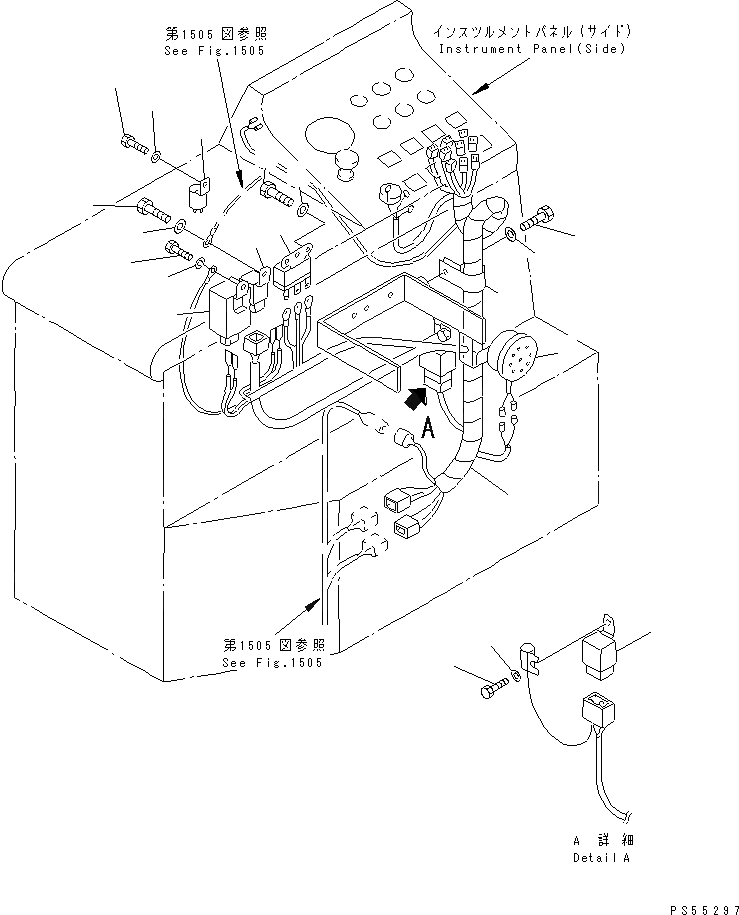 第1505図参照
See Fig.1505

インスツルメントパネル(サイド)
Instrument Panel(Side)

A

第1505図参照
See Fig.1505

A 詳細
Detail A

PS55297