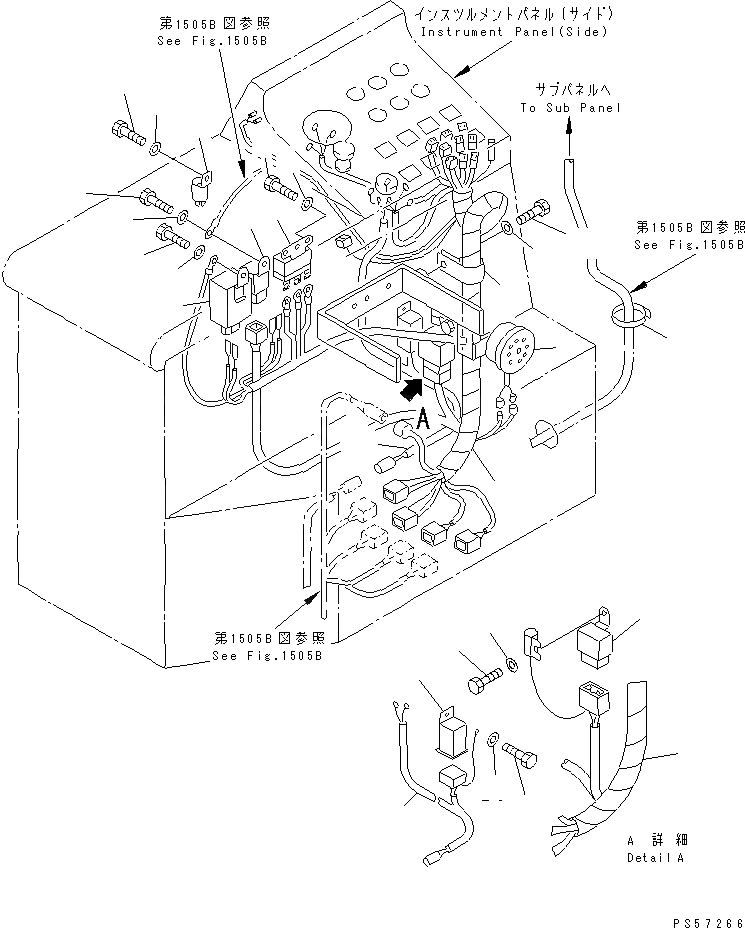 第1505B図参照
See Fig.1505B

インスツルメントパネル(サイド)
Instrument Panel(Side)

サブパネルへ
To Sub Panel

第1505B図参照
See Fig.1505B

A

第1505B図参照
See Fig.1505B

A 詳細
Detail A

PS57266