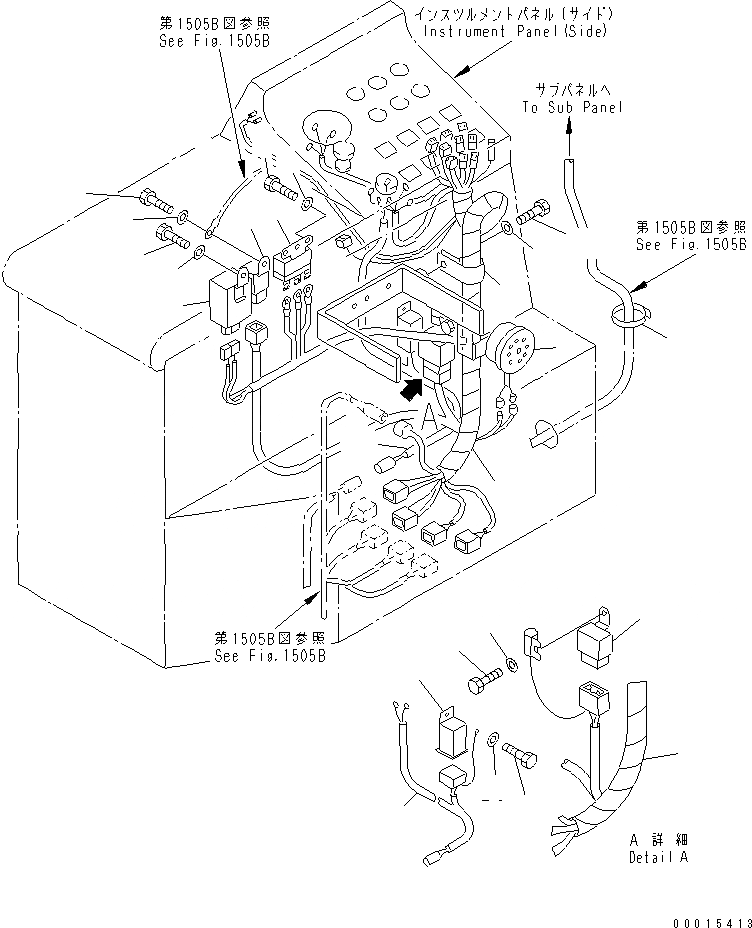 第1505B図参照
See Fig.1505B

インスツルメントパネル(サイド)
Instrument Panel(Side)

サブパネルへ
To Sub Panel

第1505B図参照
See Fig.1505B

A

第1505B図参照
See Fig.1505B

A 詳細
Detail A

00015413