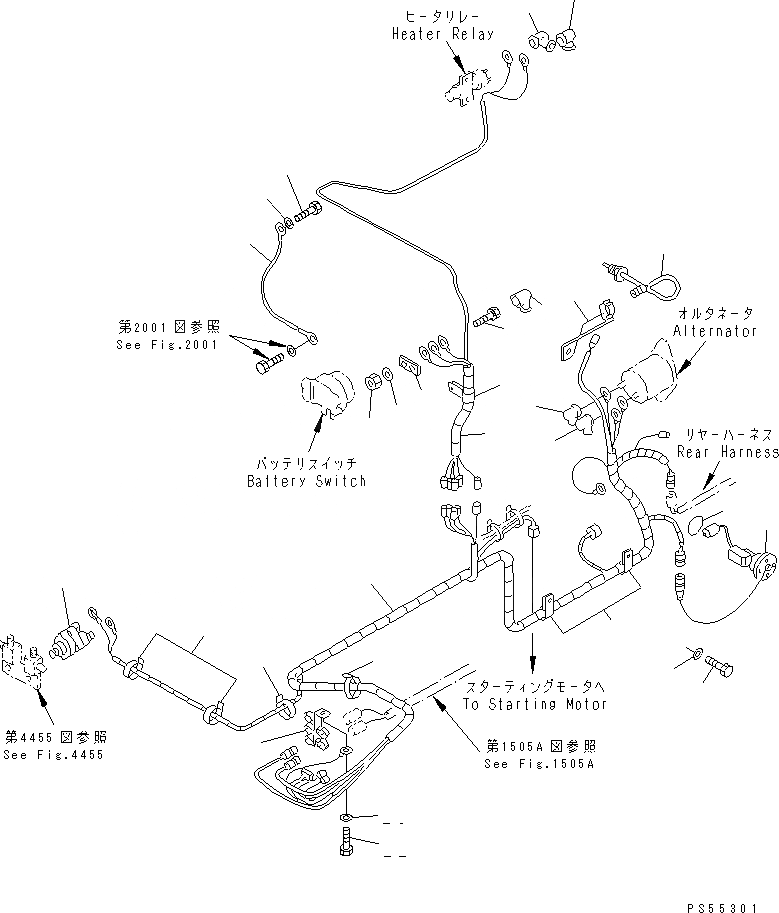 ヒータリレー
Heater Relay

第2001図参照
See Fig.2001

オルタネータ
Alternator

バッテリスイッチ
Battery Switch

リヤーハーネス
Rear Harness

スターティングモータへ
To Starting Motor

第4455図参照
See Fig.4455

第1505A図参照
See Fig.1505A

PS55301