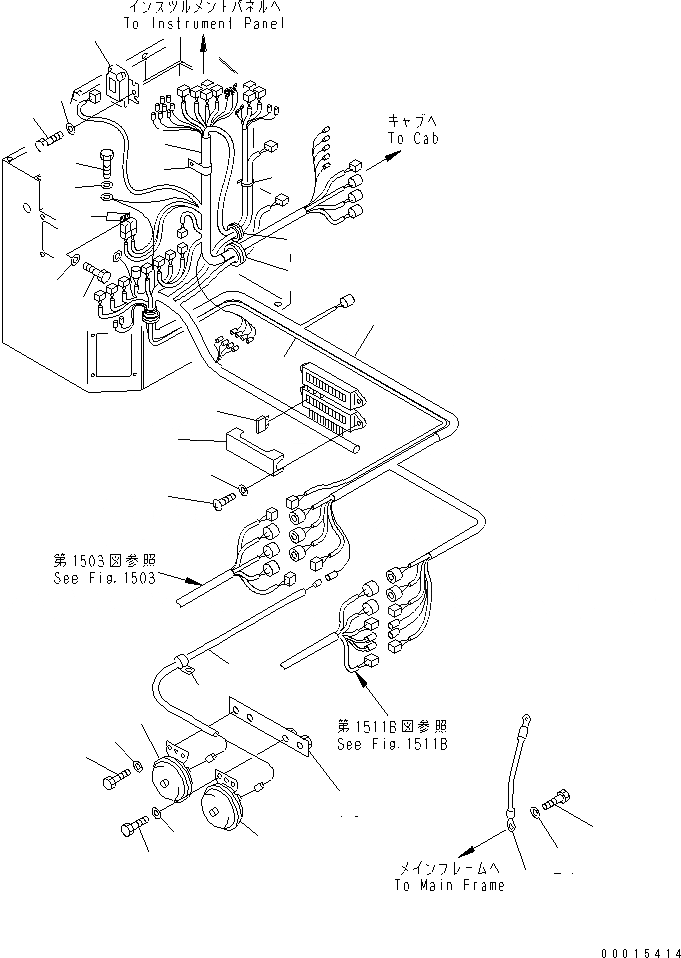 インスツルメントパネルへ
To Instrument Panel

キャブへ
To Cab

第1503図参照
See Fig.1503

第1511B図参照
See Fig.1511B

メインフレームへ
To Main Frame

00015414