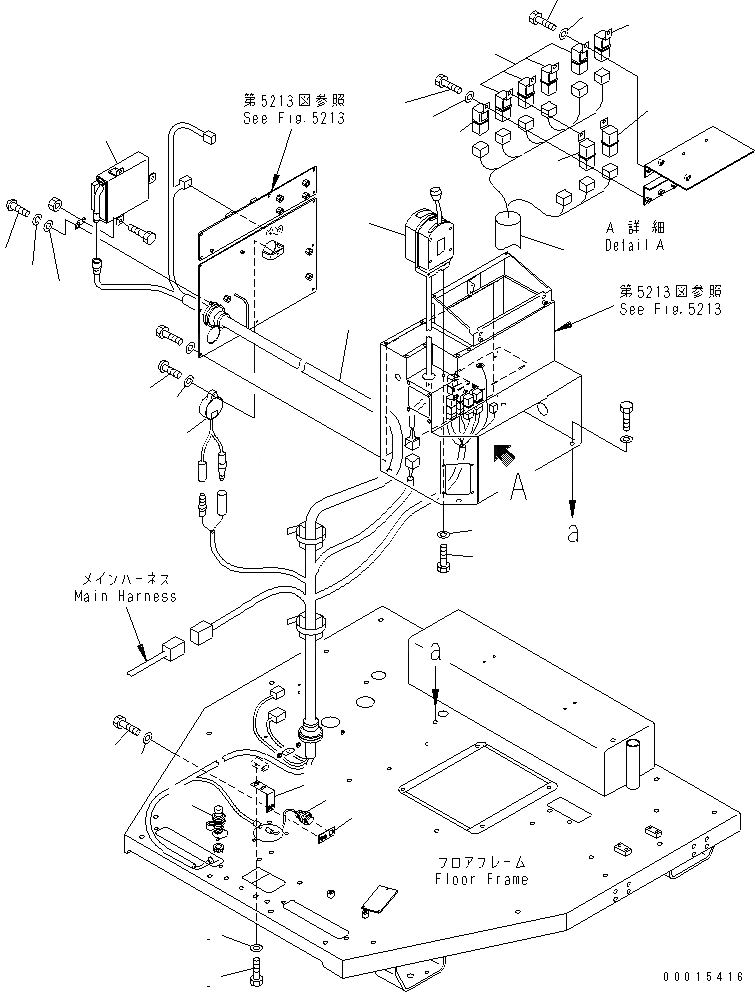 第5213図参照
See Fig.5213

A 詳細
Detail A

第5213図参照
See Fig.5213

A

a

メインハーネス
Main Harness

a

フロアフレーム
Floor Frame

00015416