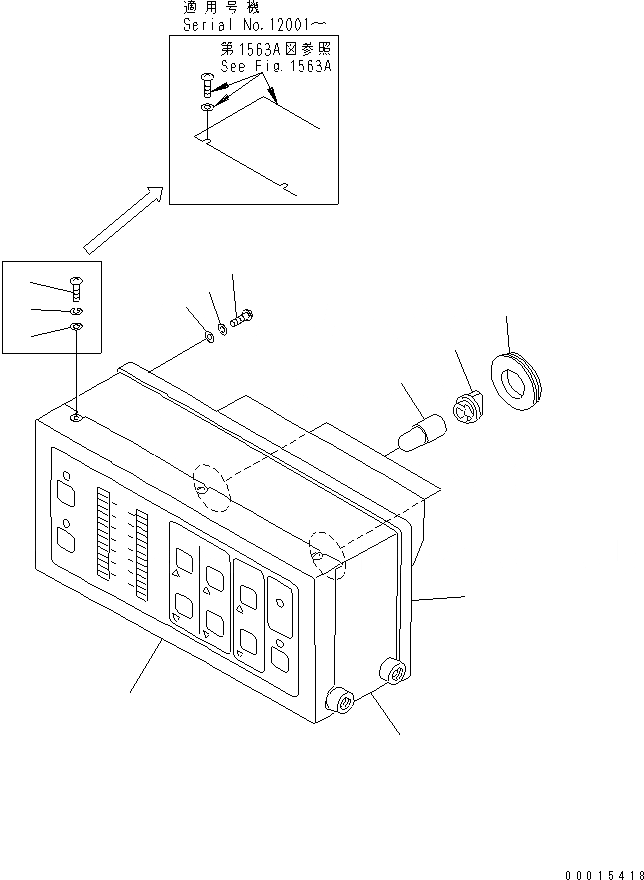 適用号機
Serial No.12001～

第1563A図参照
See Fig.1563A

00015418