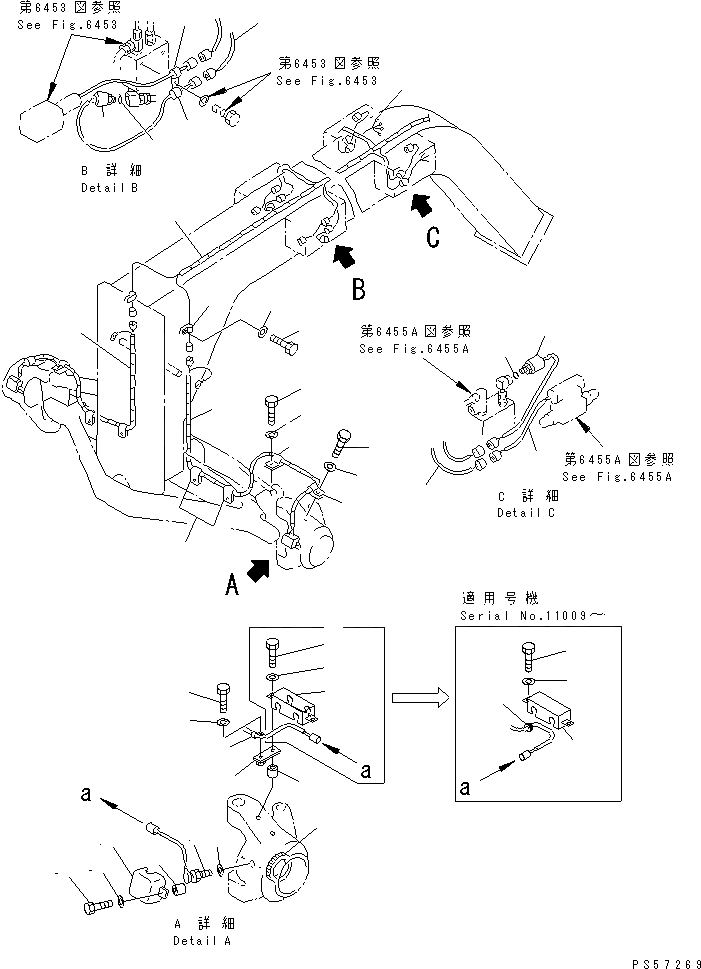 第6453図参照
See Fig.6453

第6453図参照
See Fig.6453

B 詳細
Detail B

C

B

第6455A図参照
See Fig.6455A

第6455A図参照
See Fig.6455A

C 詳細
Detail C

A

適用号機
Serial No.11009～

a

a

a

A 詳細
Detail A

PS57269