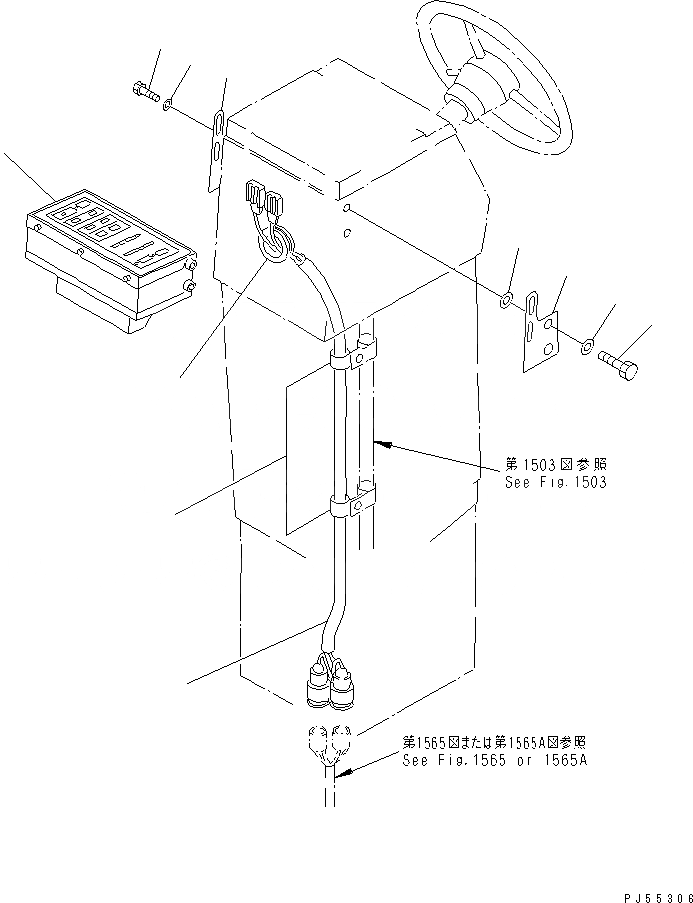 第1503図参照
See Fig.1503

第1565図または第1565A図参照
See Fig.1565 or 1565A

PJ55306