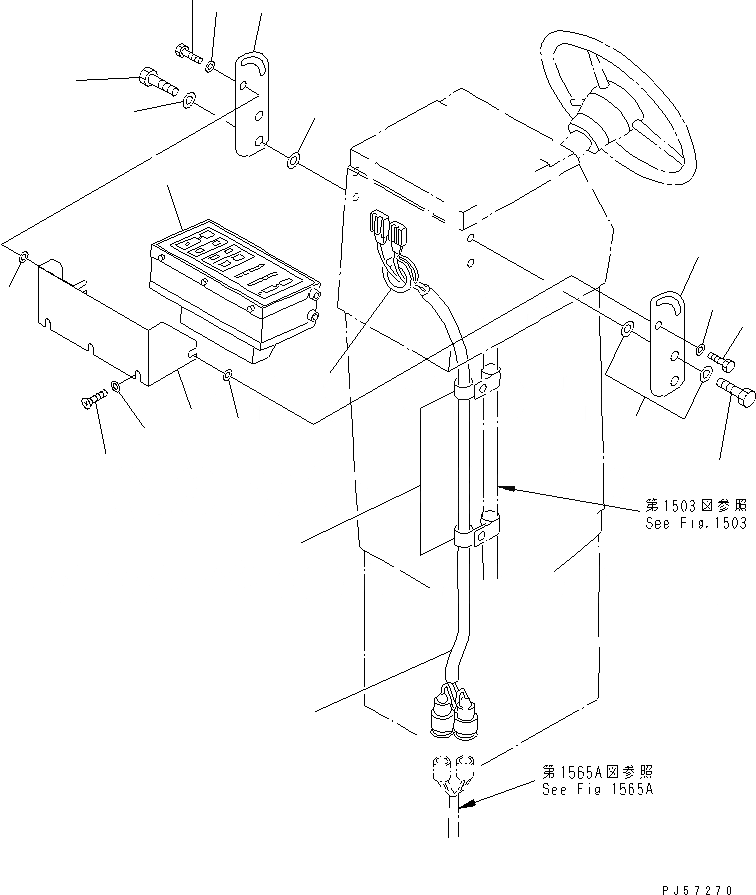 第1503図参照
See Fig.1503

第1565A図参照
See Fig 1565A

PJ57270