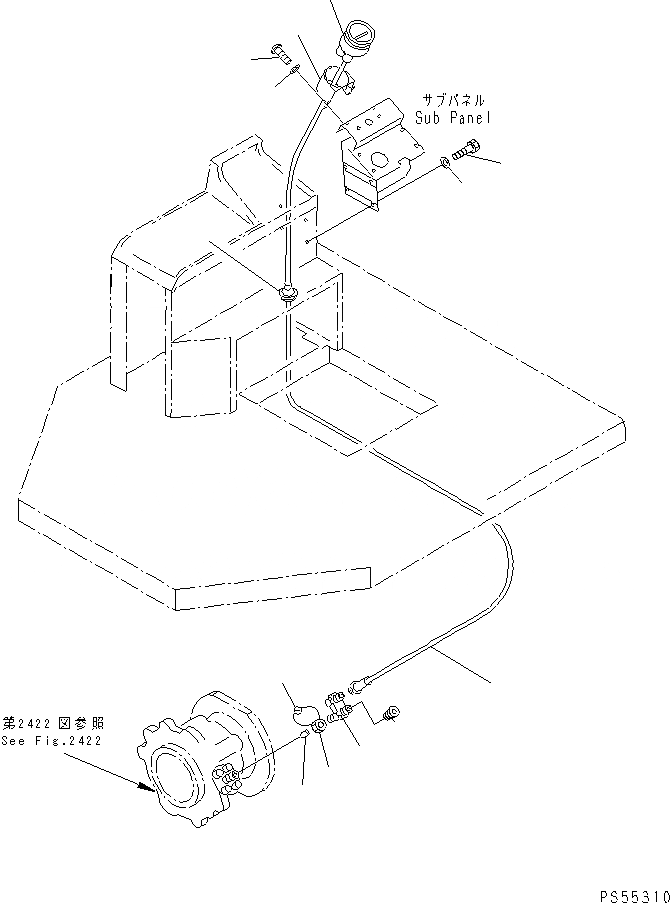 サブパネル
Sub Panel

第2422図参照
See Fig.2422

PS55310