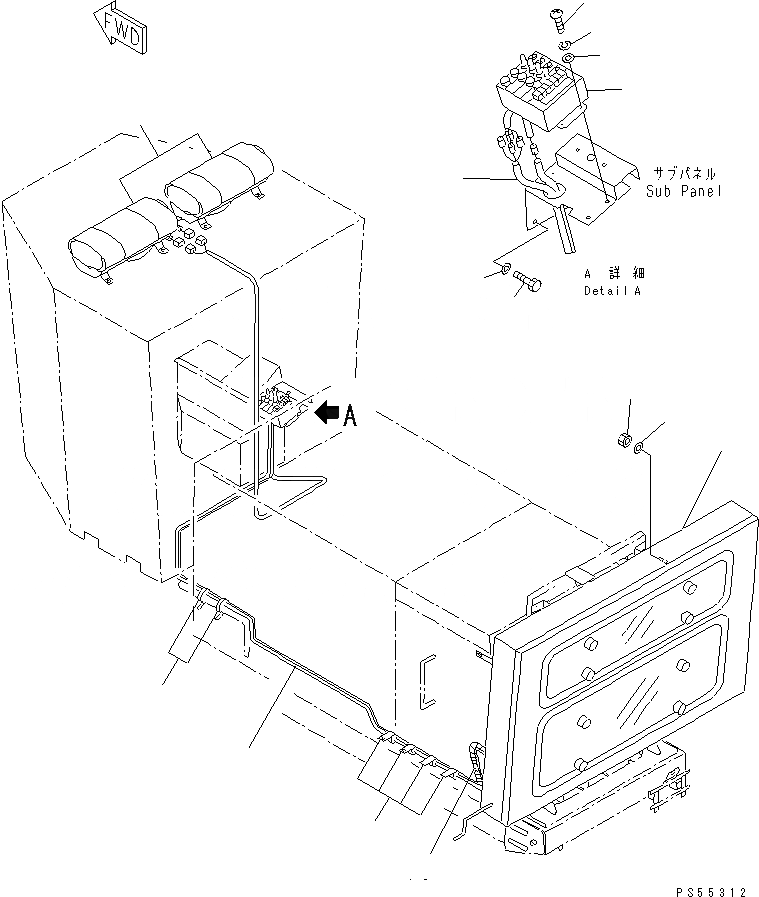 FWD

サブパネル
Sub Panel

A 詳細
Detail A

A

PS55312