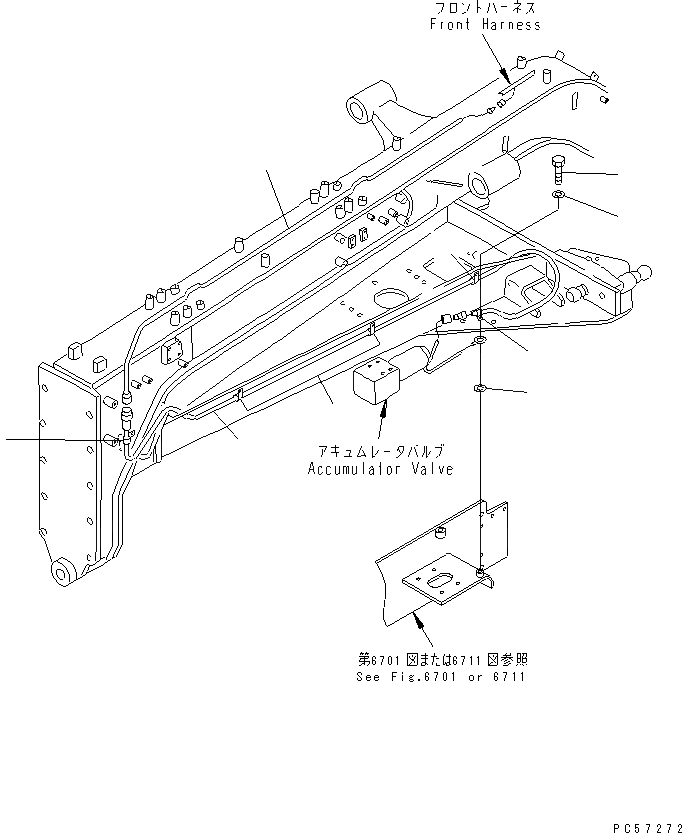 フロントハーネス
Front Harness

アキュムレータバルブ
Accumulator Valve

第6701図または6711図参照
See Fig.6701 or 6711

PC57272