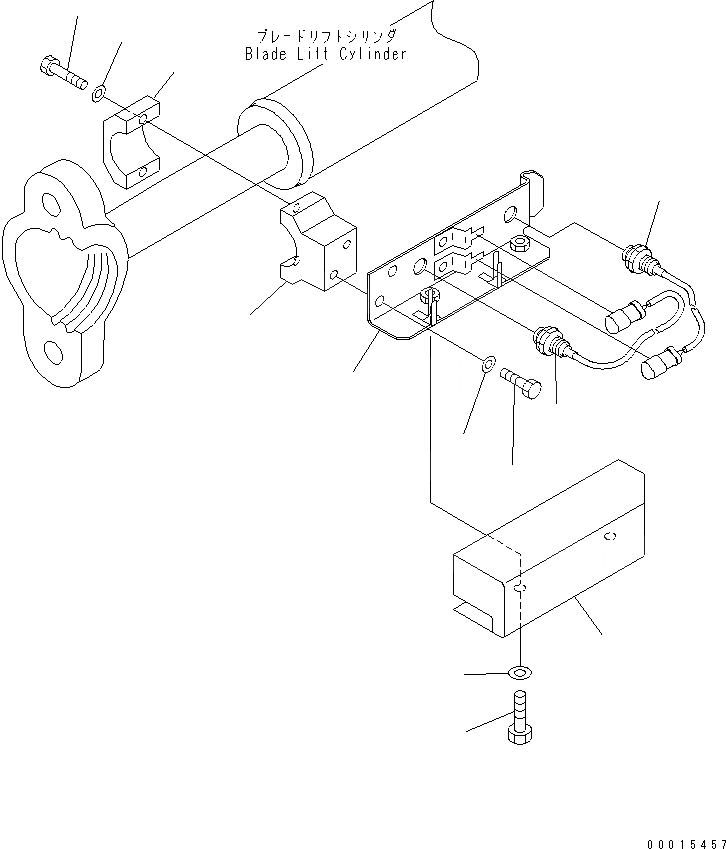 ブレードリフトシリンダ
Blade Lift Cylinder

00015457