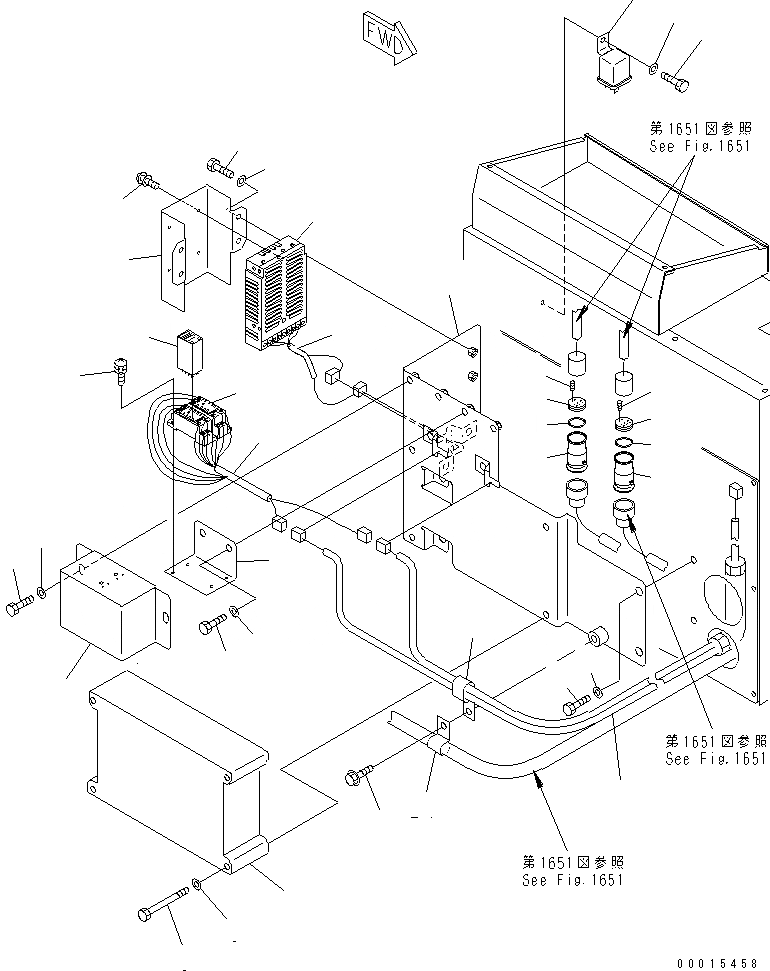 FWD

第1651図参照
See Fig.1651

第1651図参照
See Fig.1651

第1651図参照
See Fig.1651

00015458