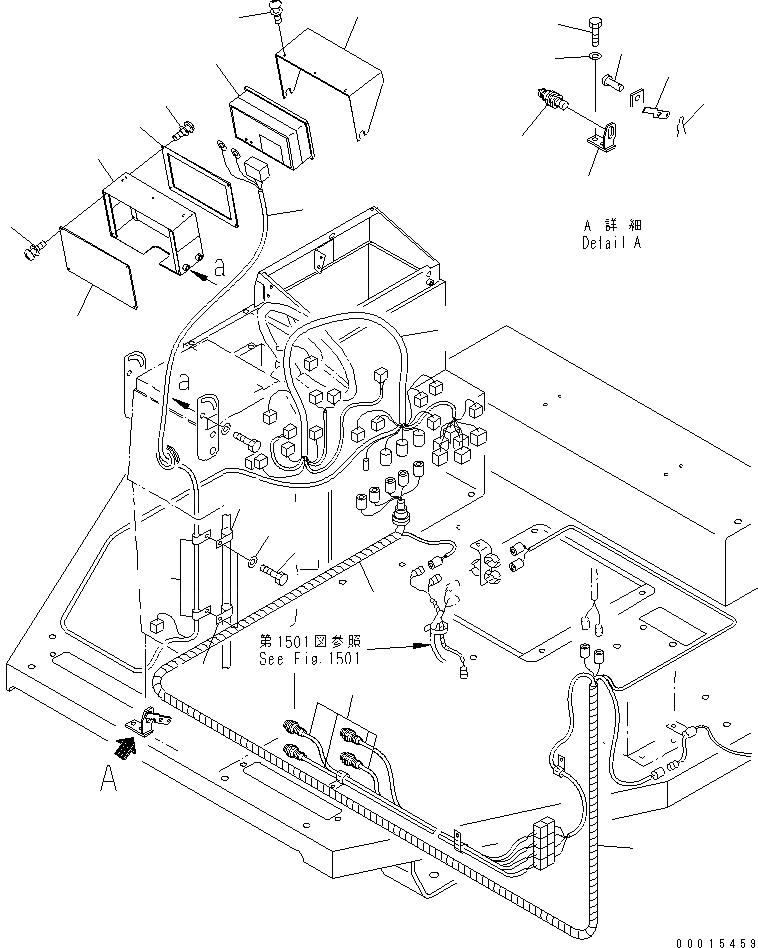 A 詳細
Detail A

a

a

第1501図参照
See Fig.1501

A

00015459