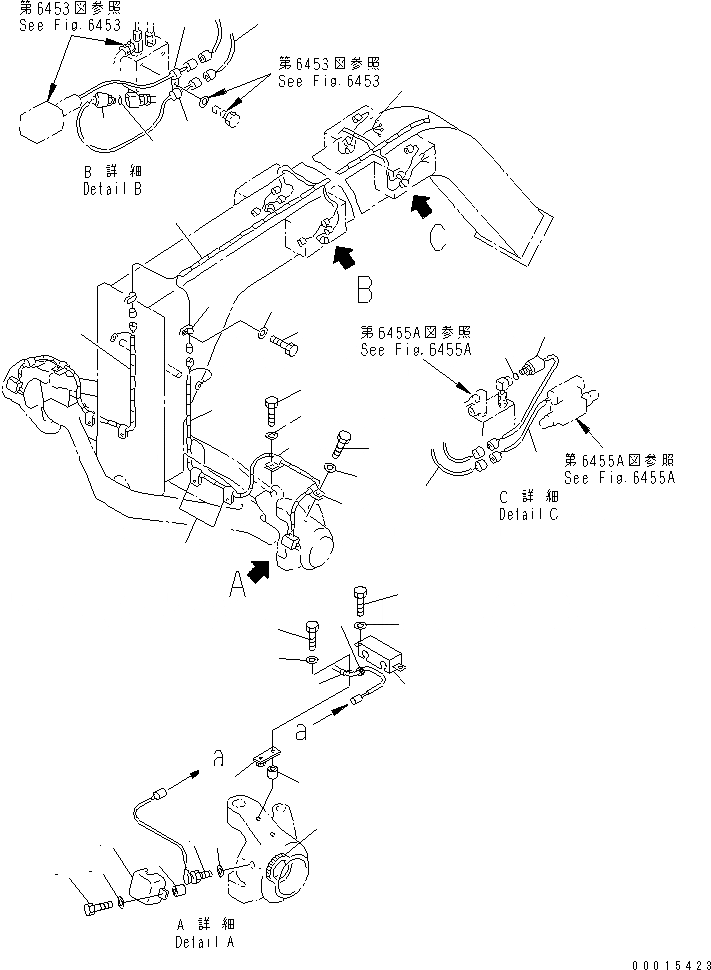 第6453図参照
See Fig.6453

第6453図参照
See Fig.6453

B 詳細
Detail B

C

B

第6455A図参照
See Fig.6455A

第6455A図参照
See Fig.6455A

C 詳細
Detail C

A

a

a

A 詳細
Detail A

00015423