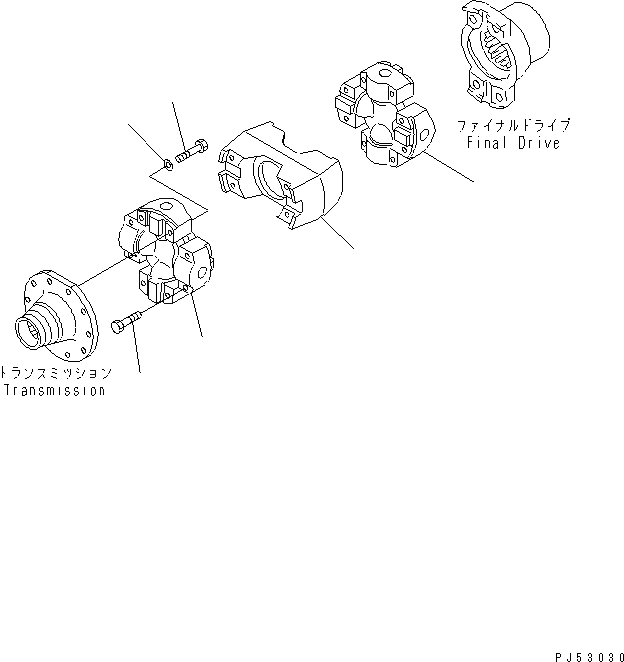 ファイナルドライブ
Final Drive

トランスミッション
Transmission

PJ53030