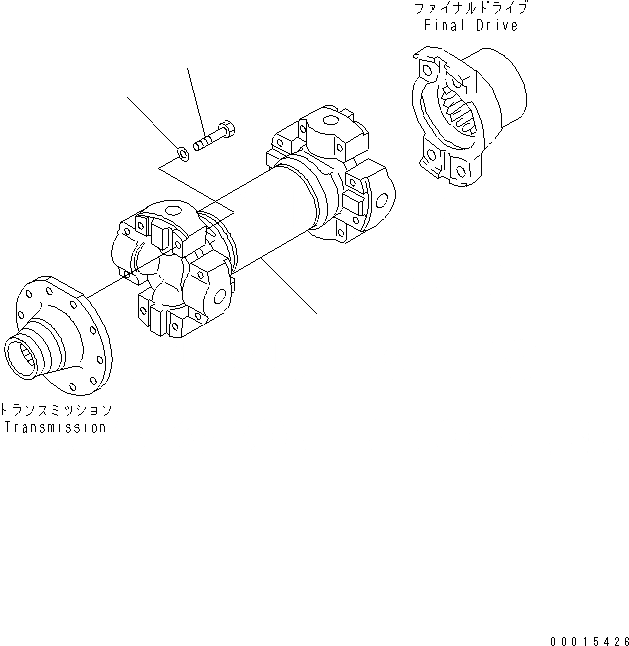 ファイナルドライブ
Final Drive

トランスミッション
Transmission

00015426