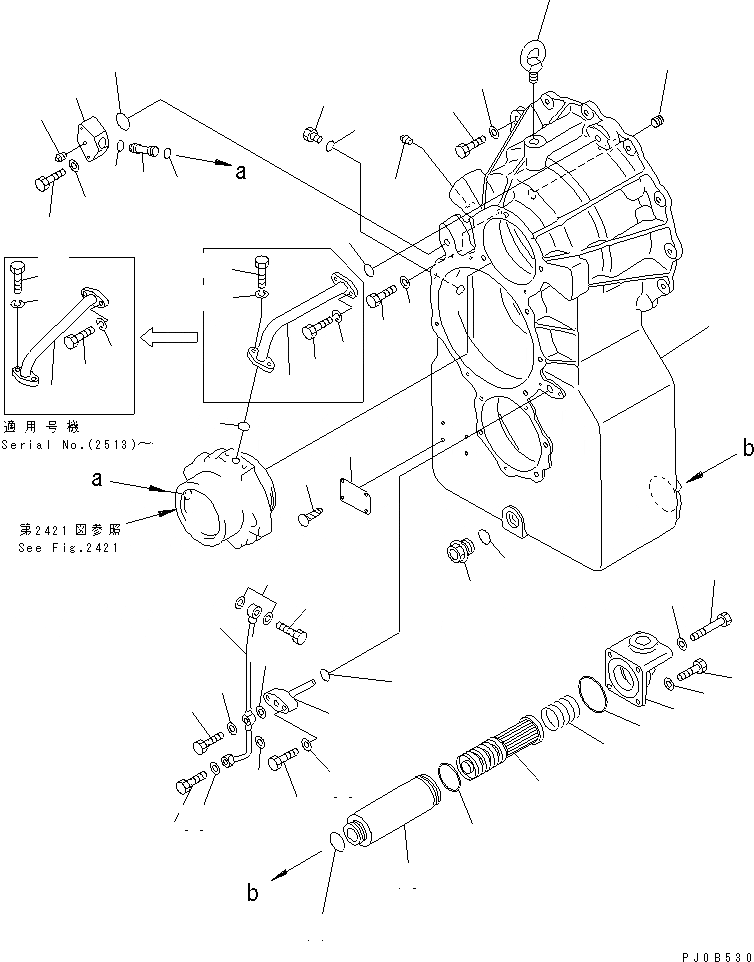 a

適用号機
Serial No.(2513)~

a

第2421図参照
See Fig.2421

b

b

PJ0B530