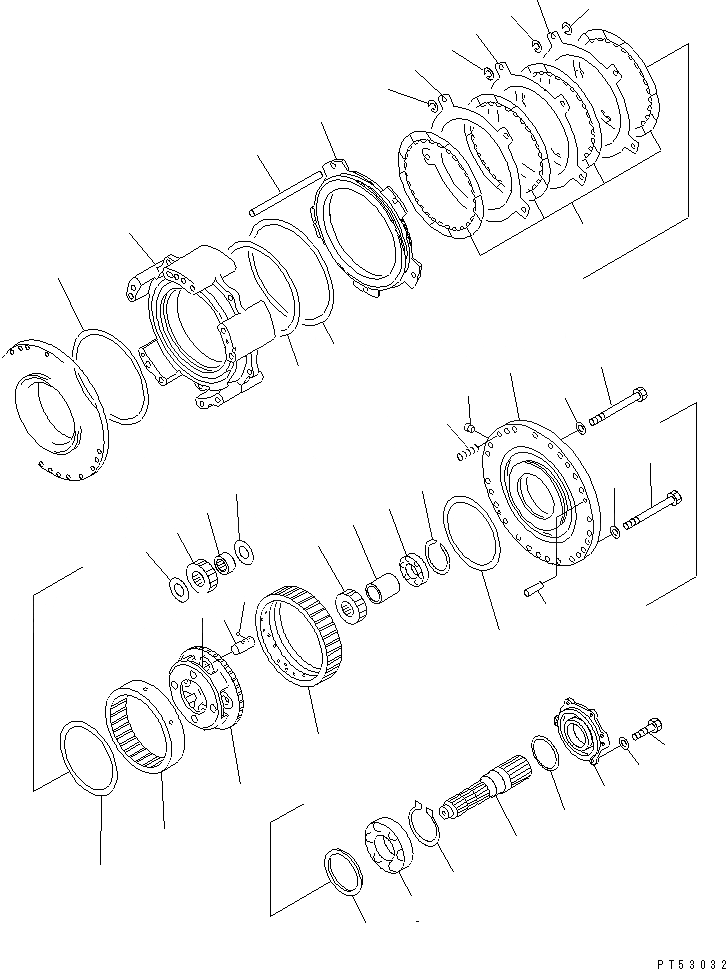 PT53032