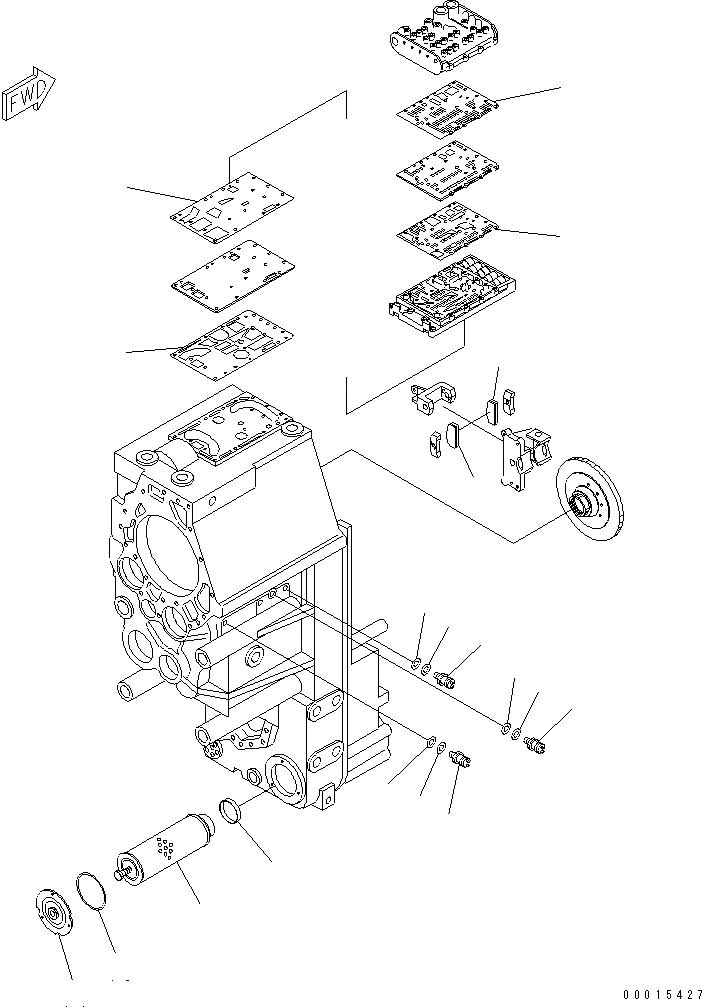 FWD

00015427