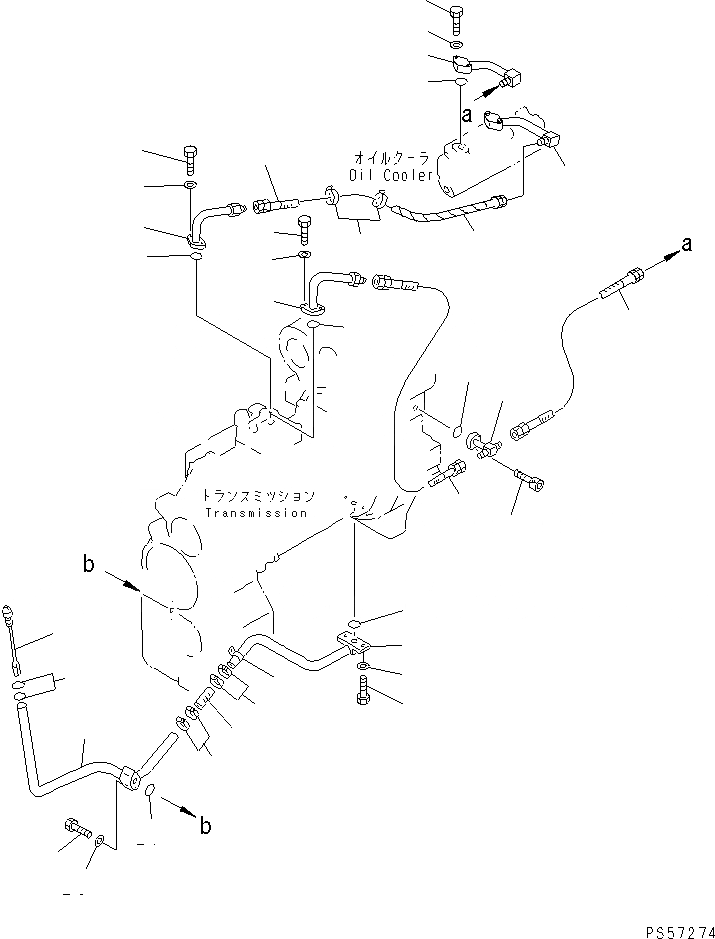 a
オイルクーラ
Oil Cooler
a
トランスミッション
Transmission
b
b
PS57274