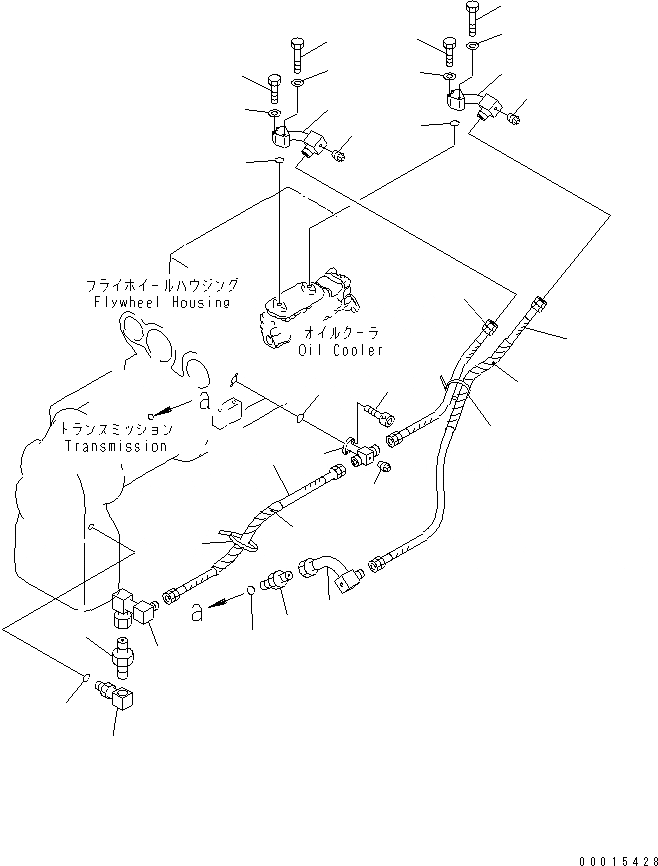 フライホイールハウジング
Flywheel Housing

オイルクーラ
Oil Cooler

a

トランスミッション
Transmission

a

00015428