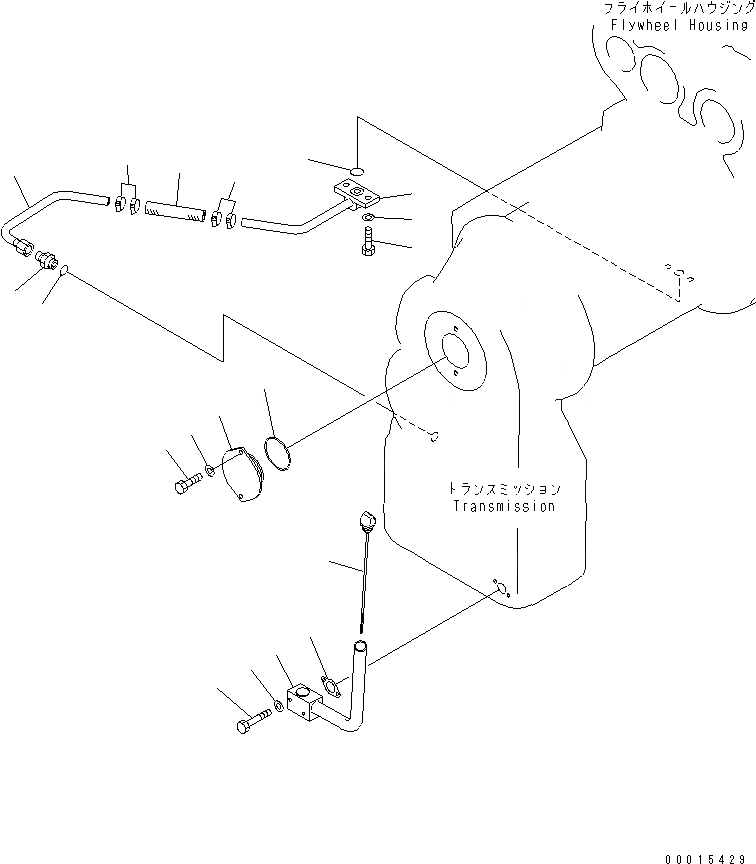 フライホイールハウジング
Flywheel Housing

トランスミッション
Transmission

00015429