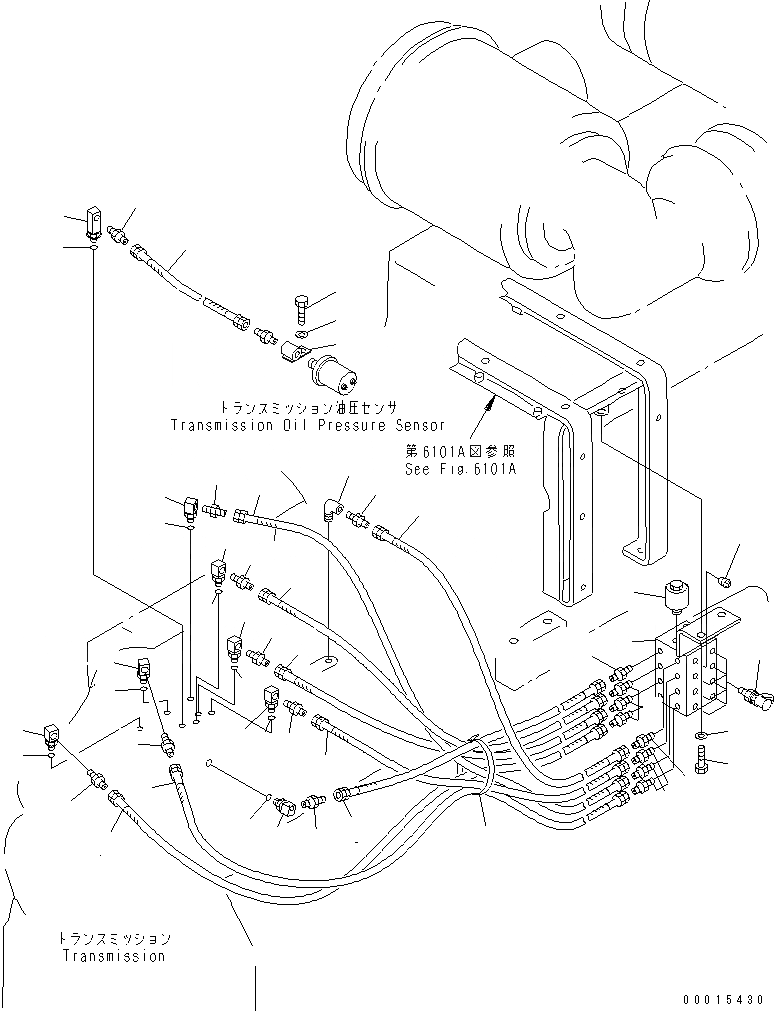 トランスミッション油圧センサ
Transmission Oil Pressure Sensor

第6101A図参照
See Fig.6101A

トランスミッション
Transmission

00015430