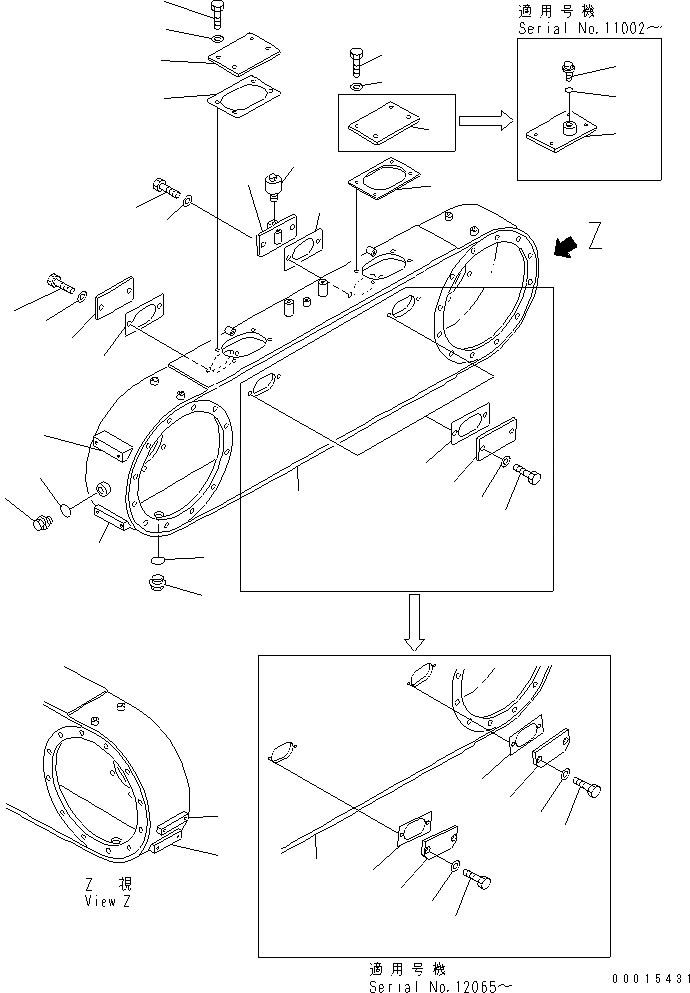 適用号機
Serial No.11002～

Z

Z 視
View Z

適用号機
Serial No.12065～

00015431