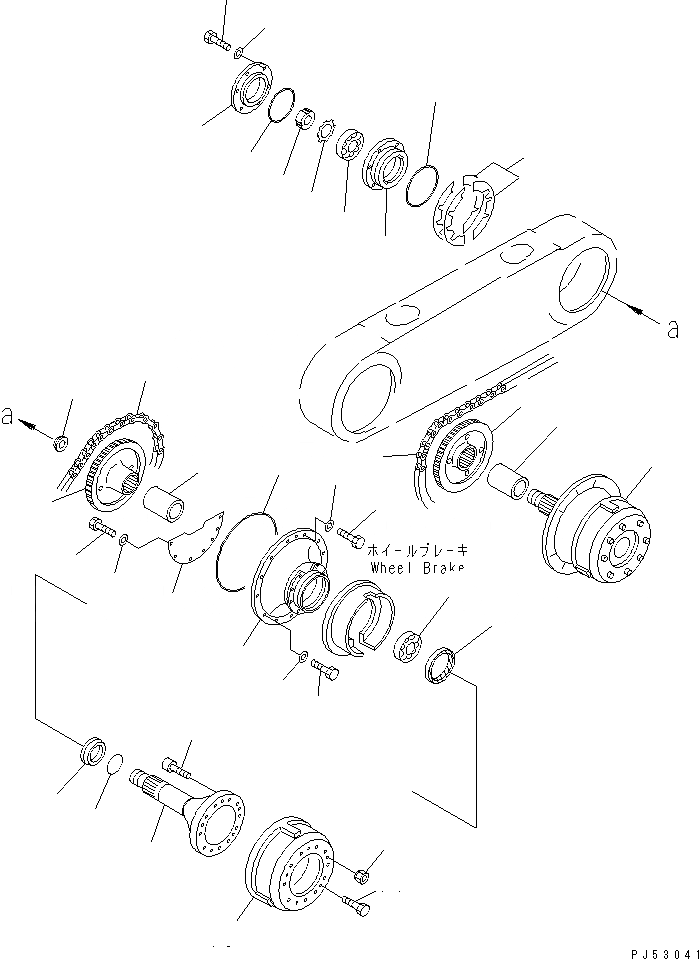 a

a

ホイールブレーキ
Wheel Brake

PJ53041