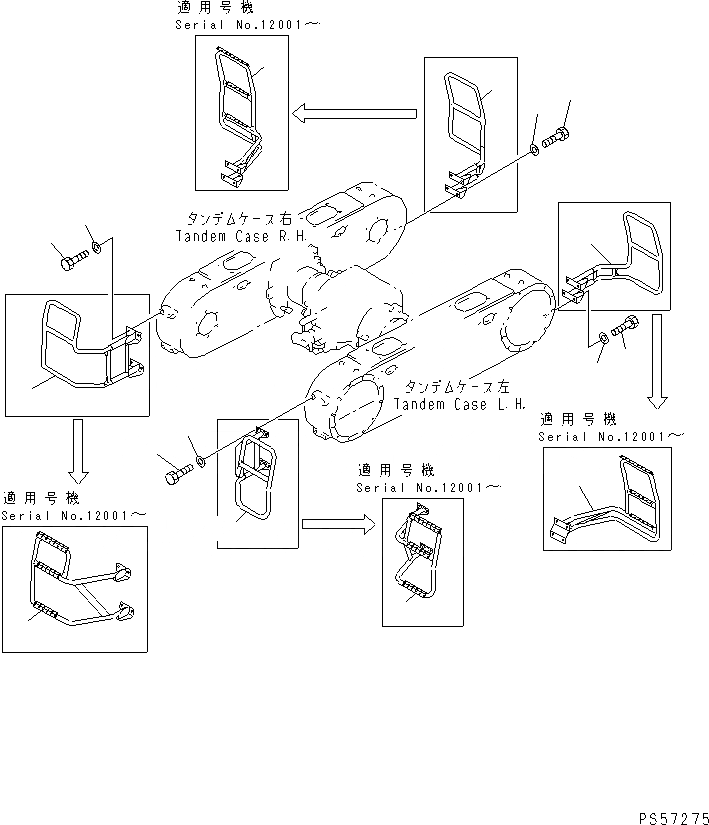 適用号機
Serial No.12001～

タンデムケース右
Tandem Case R.H.

タンデムケース左
Tandem Case L.H.

適用号機
Serial No.12001～

適用号機
Serial No.12001～

適用号機
Serial No.12001～

PS57275