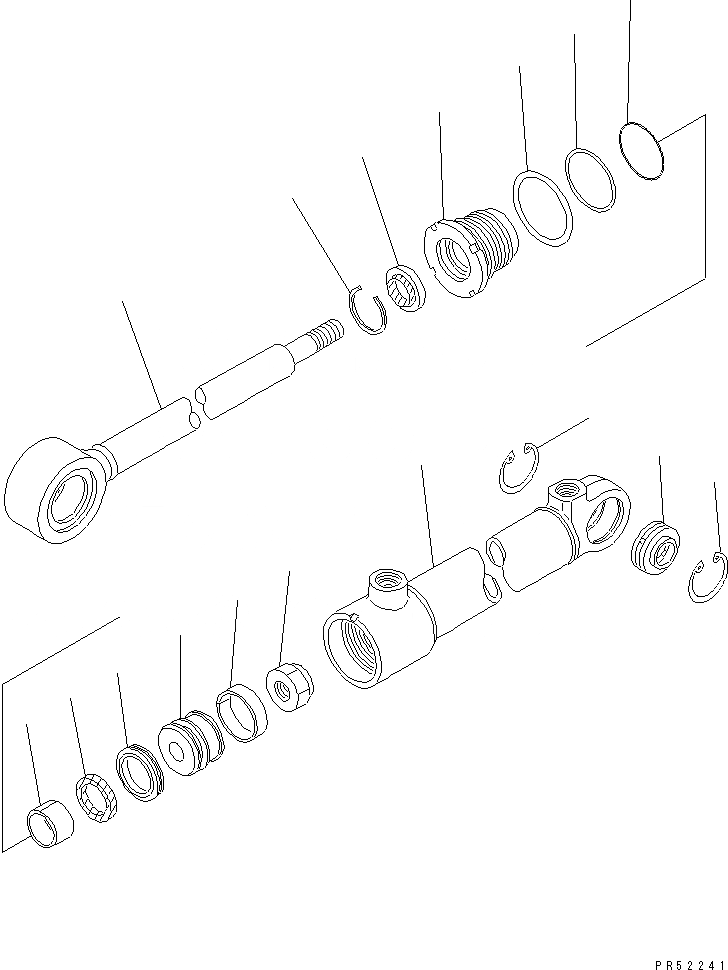 PR52241