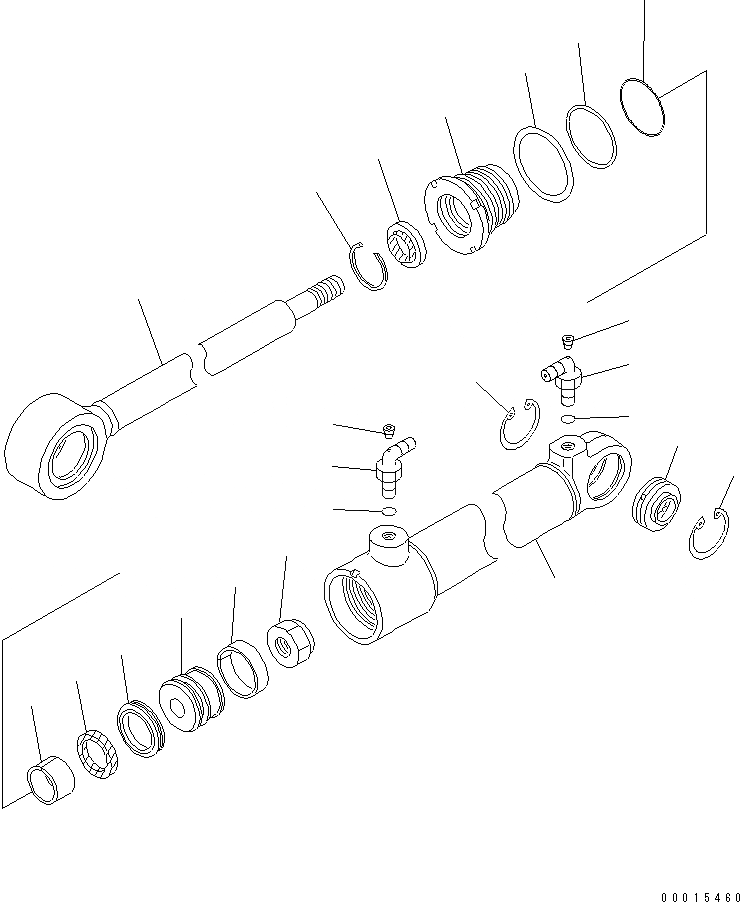 00015460