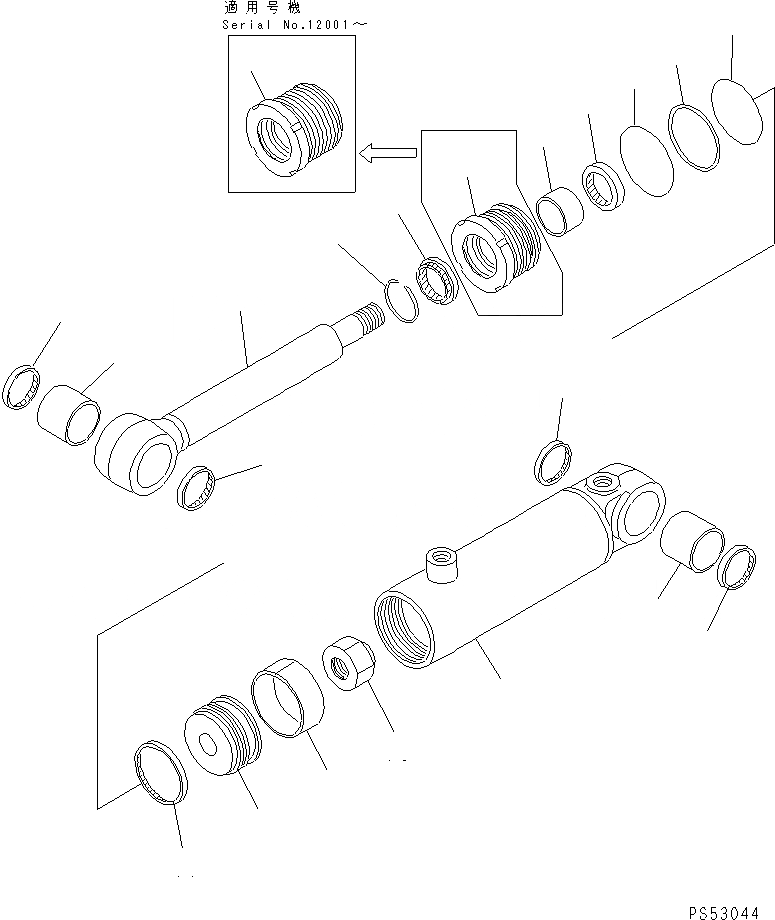 適用号機
Serial No.12001～

PS53044