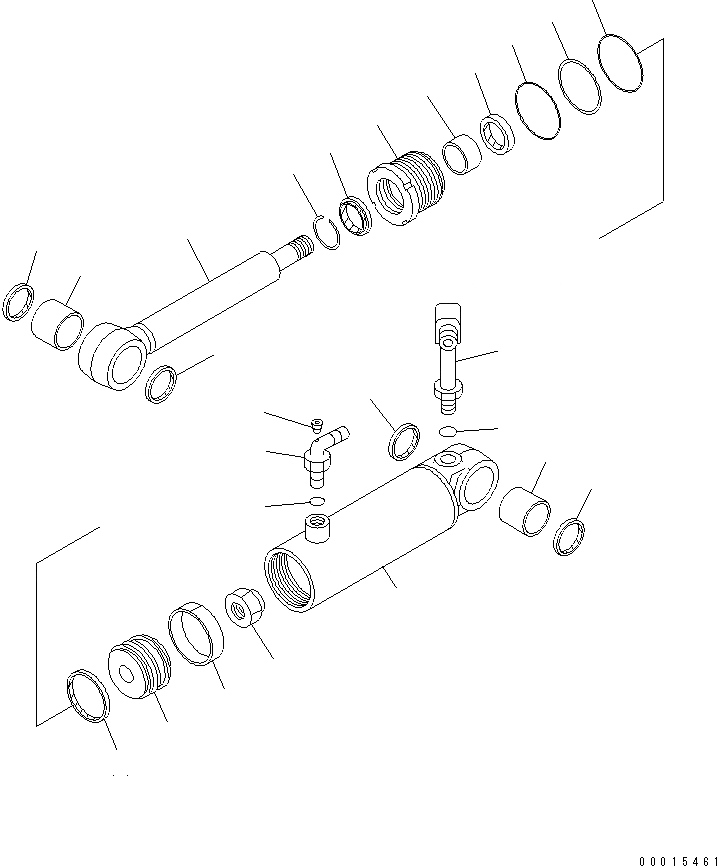 00015461