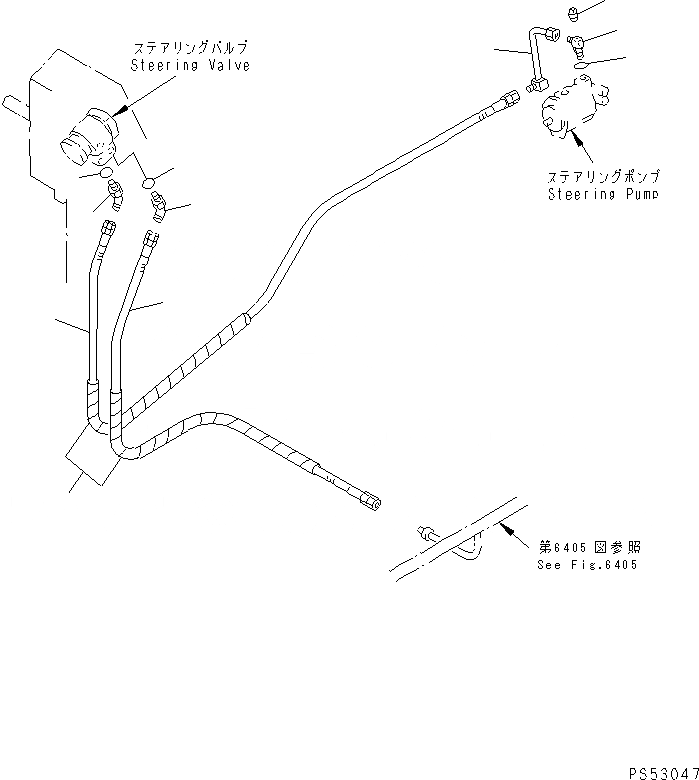 ステアリングバルブ
Steering Valve

ステアリングポンプ
Steering Pump

第6405図参照
See Fig.6405

PS53047