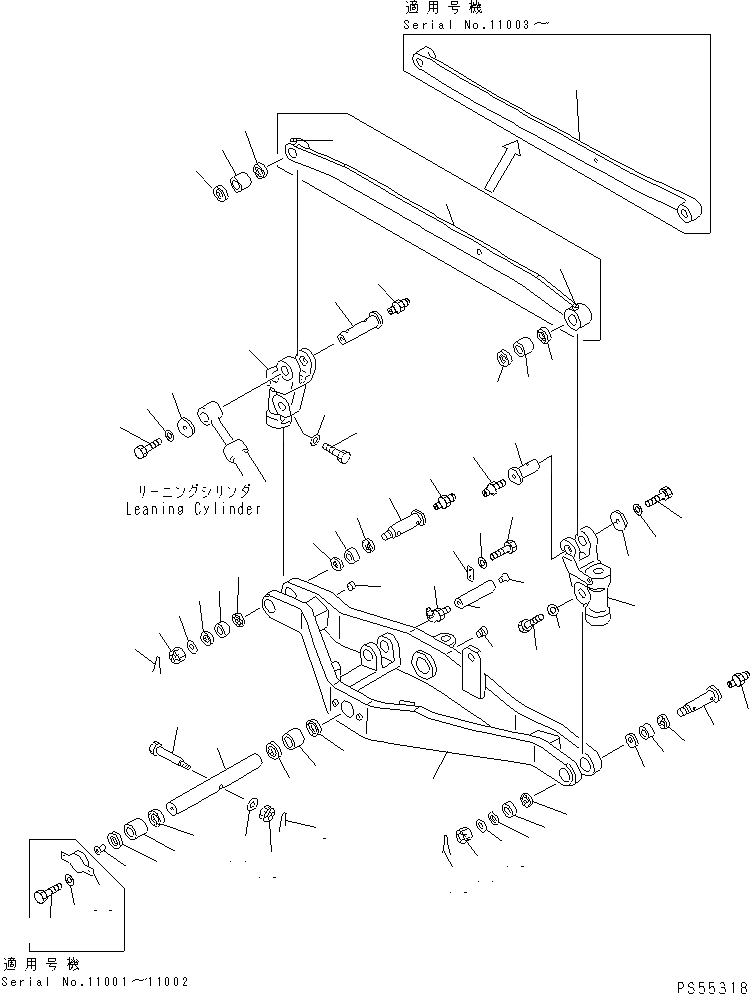 適用号機
Serial No.11003～

リーニングシリンダ
Leaning Cylinder

適用号機
Serial No.11001～11002

PS55318