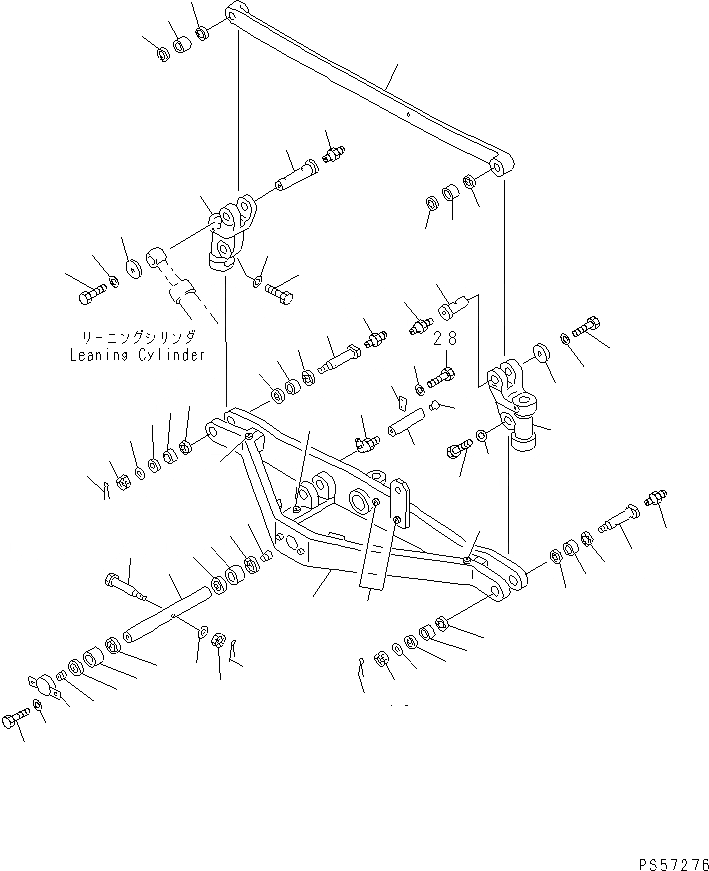 リーニングシリンダ
Leaning Cylinder

28

PS57276