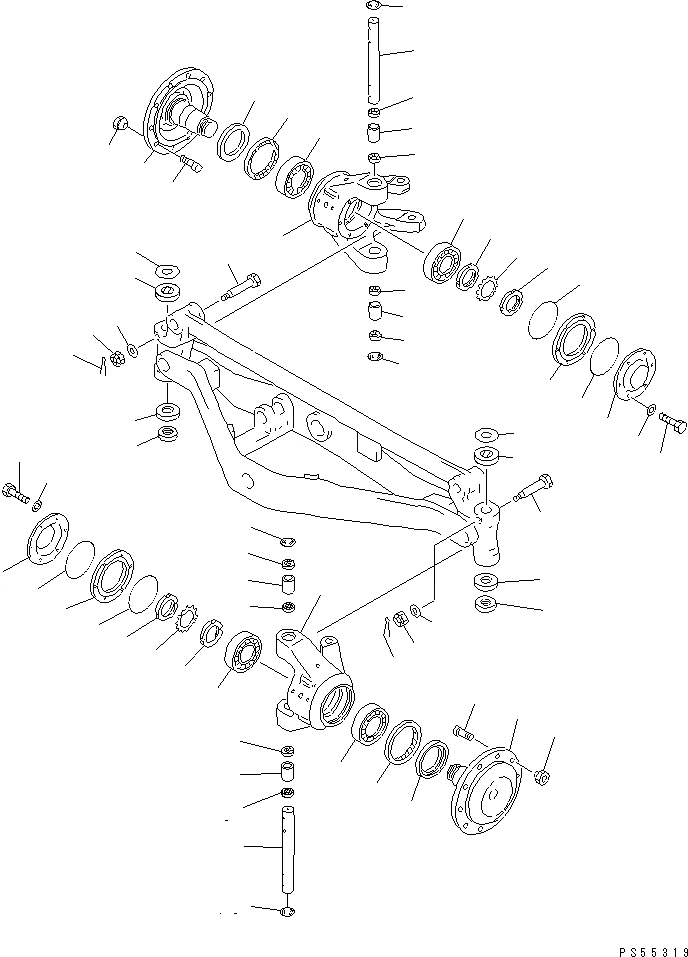 PS55319