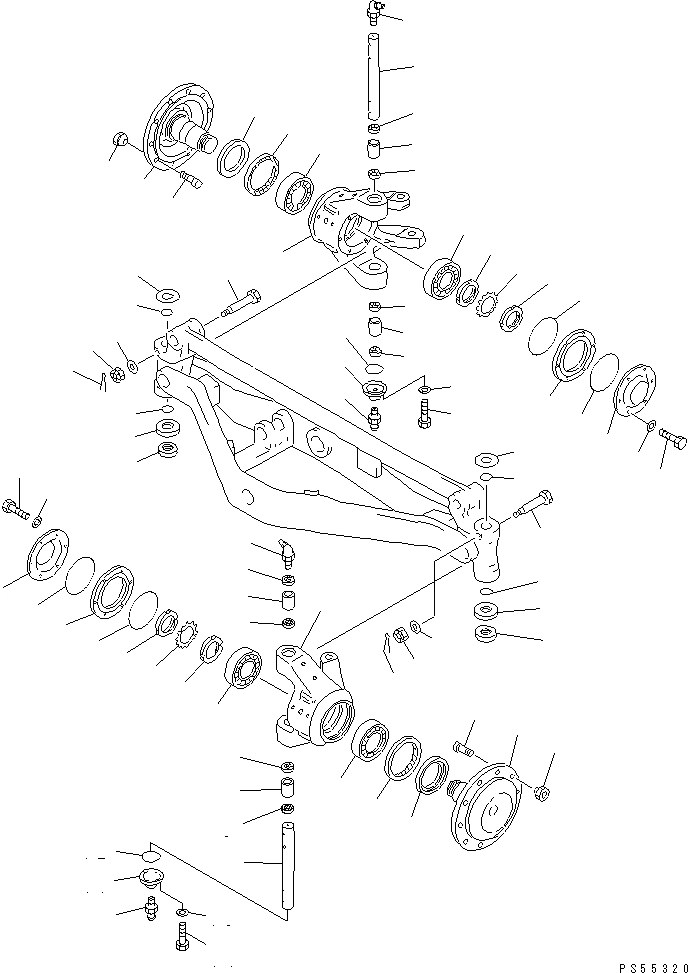 PS55320