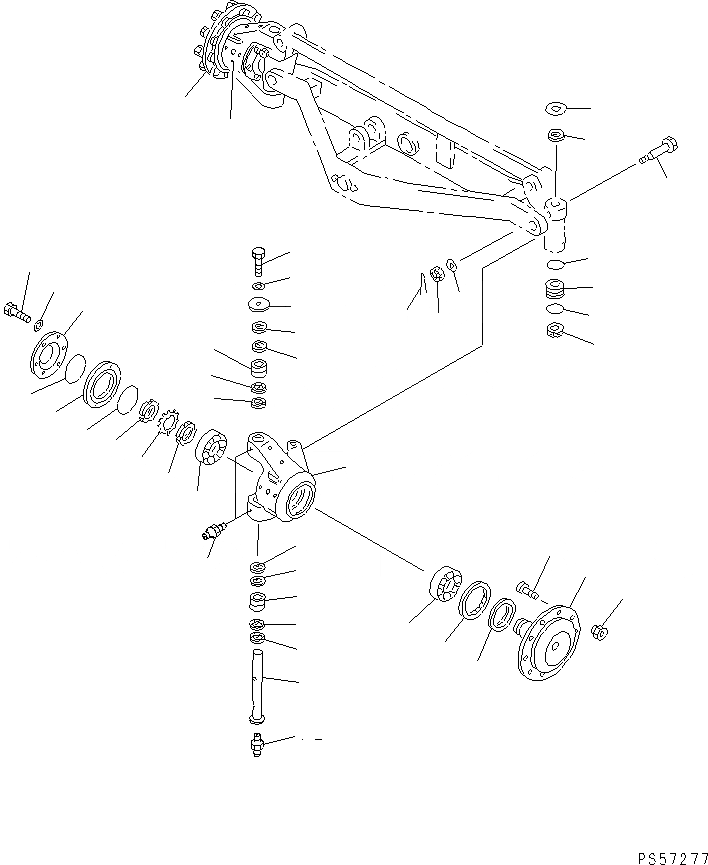 PS57277