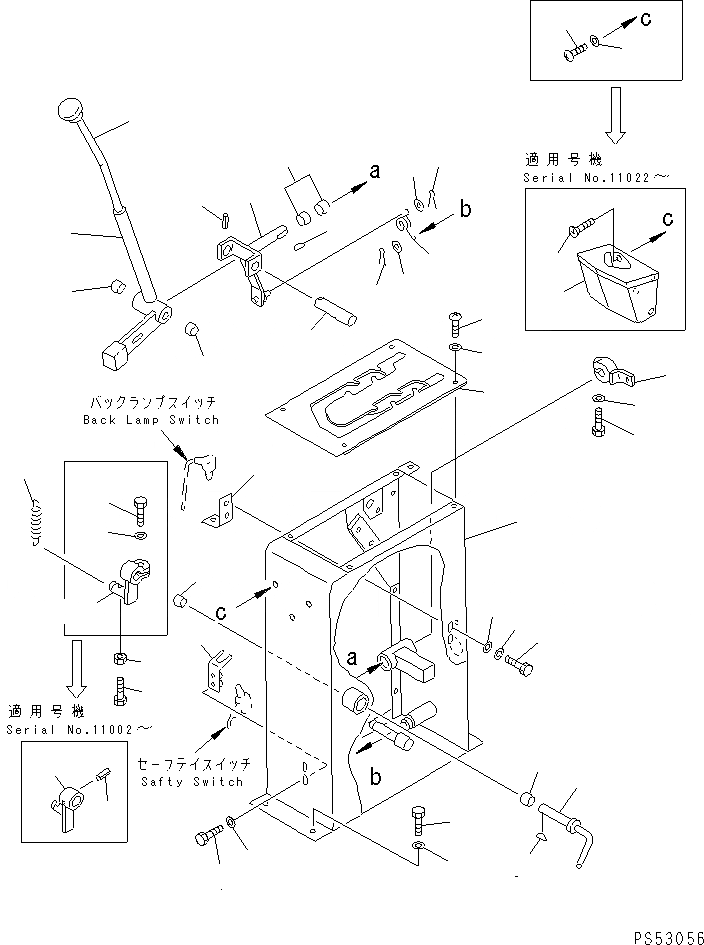 c

適用号機
Serial No.11022～

c

a

b

バックランプスイッチ
Back Lamp Switch

c

a

b

適用号機
Serial No.11002～

セーフテイスイッチ
Safty Switch

PS53056