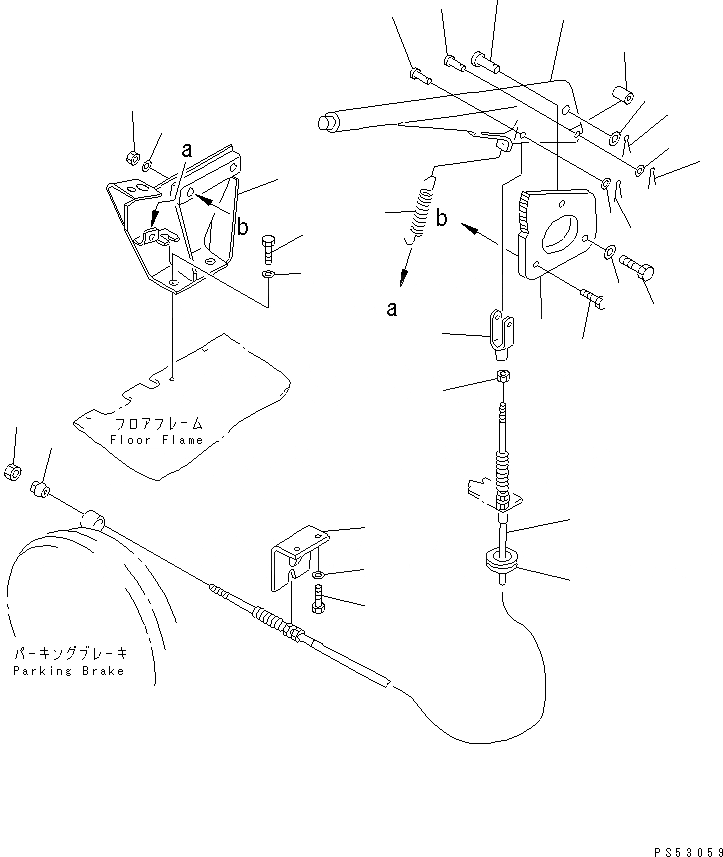 a
b
b
a
フロアフレーム
Floor Flame
パーキングブレーキ
Parking Brake
PS53059