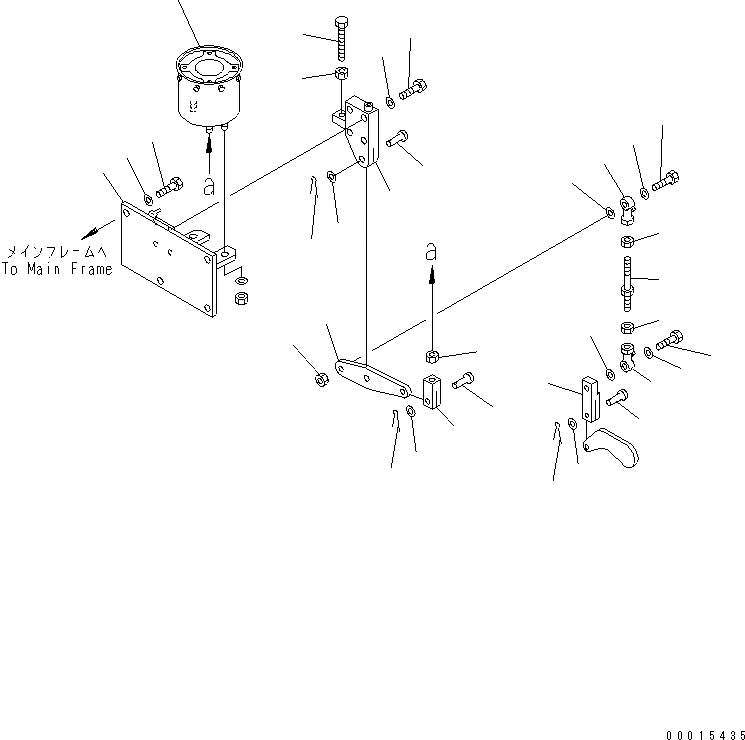 a

メインフレームへ
To Main Frame

a

00015435