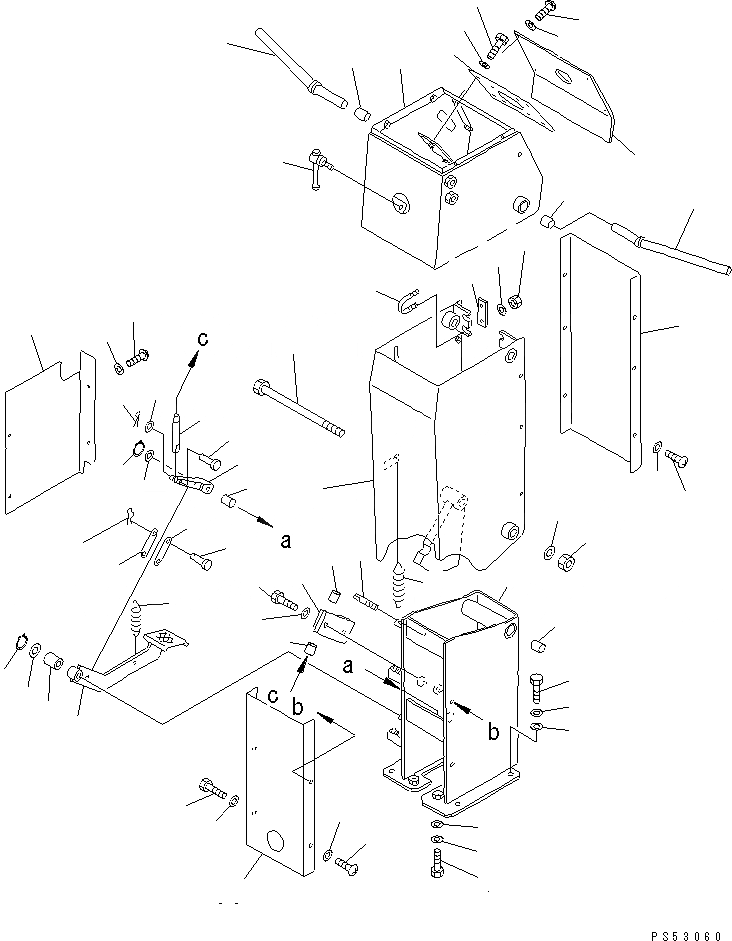 c
a
a
c
b
b
PS53060