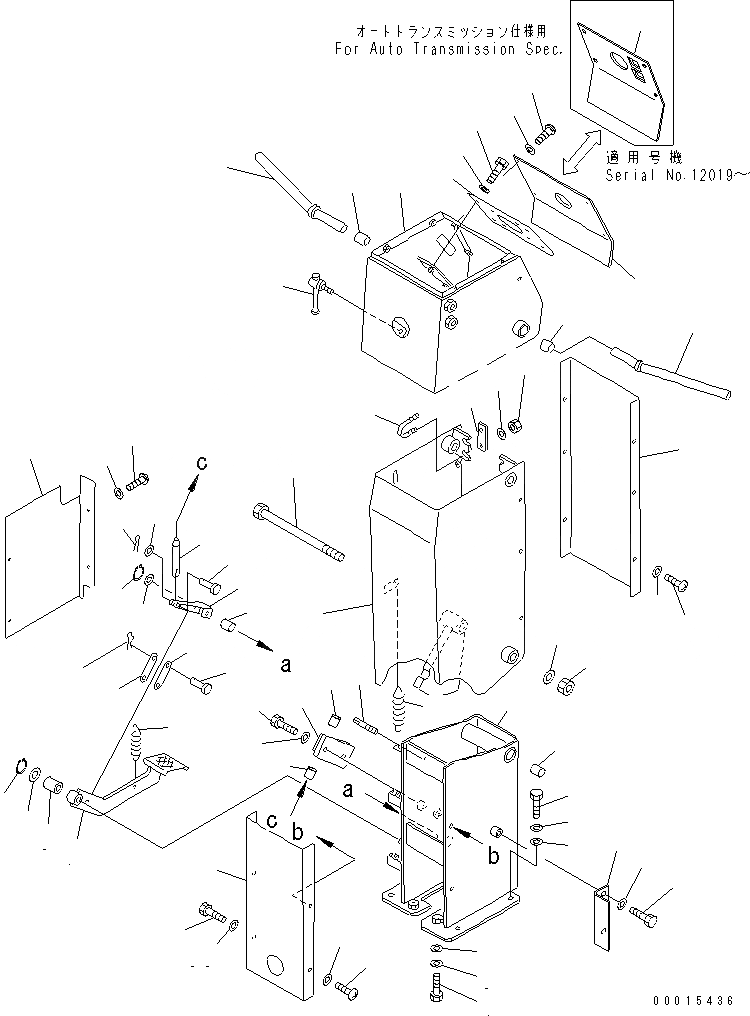 オートトランスミッション仕様用
For Auto Transmission Spec.

適用号機
Serial No.12019～

c

a

a

c b

b

00015436