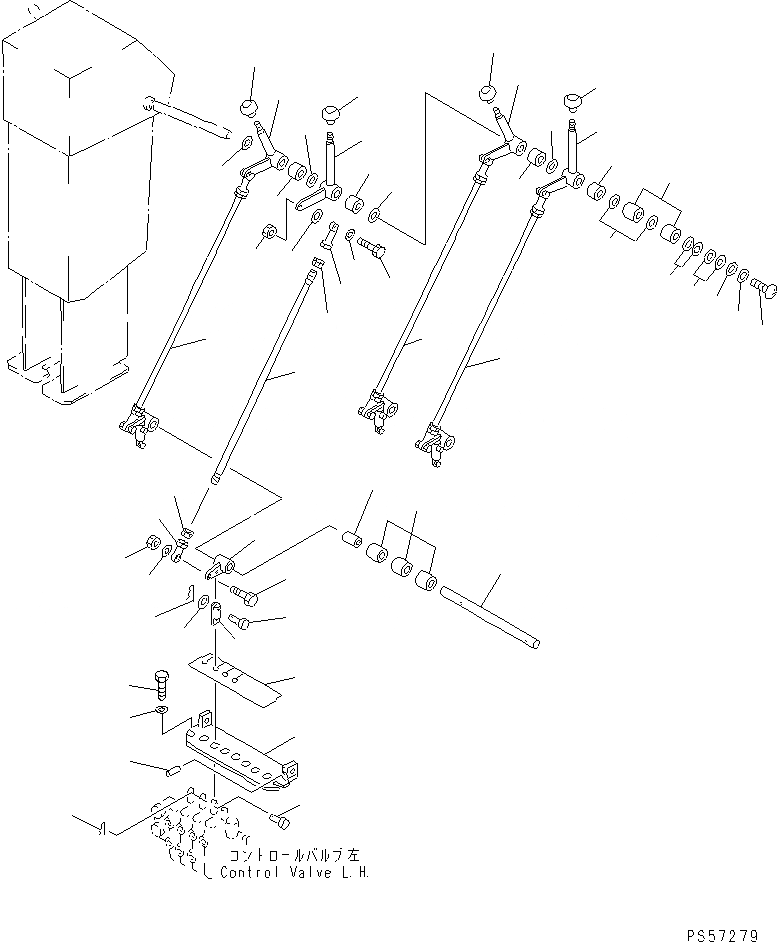 コントロールバルブ左
Control Valve L.H.

PS57279