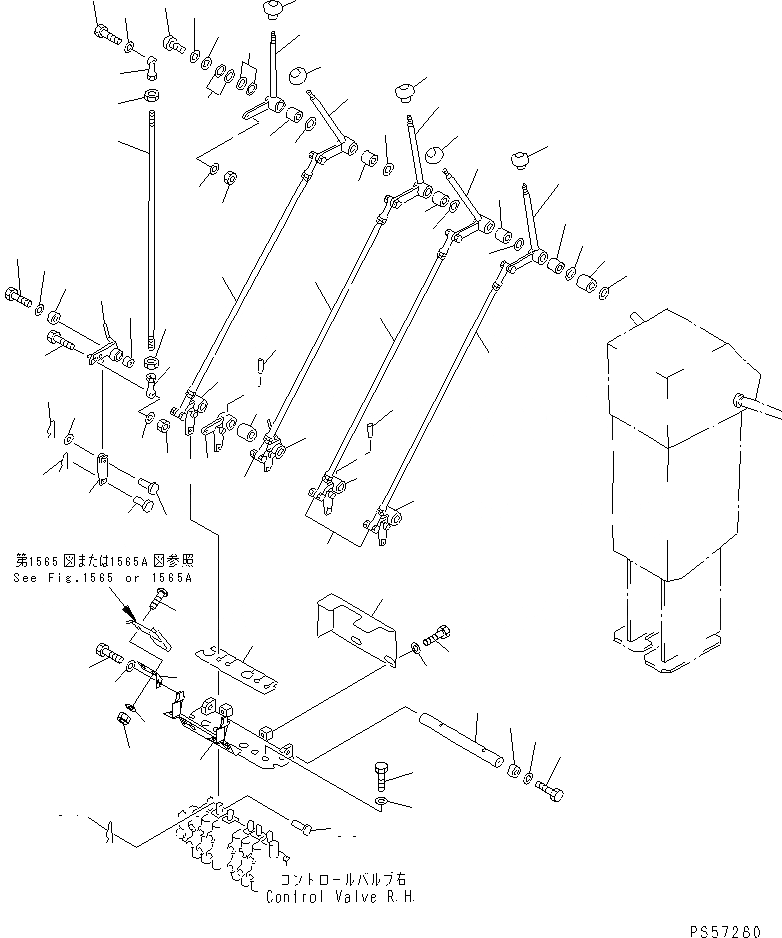 第1565図または1565A図参照
See Fig.1565 or 1565A

コントロールバルブ右
Control Valve R.H.

PS57280