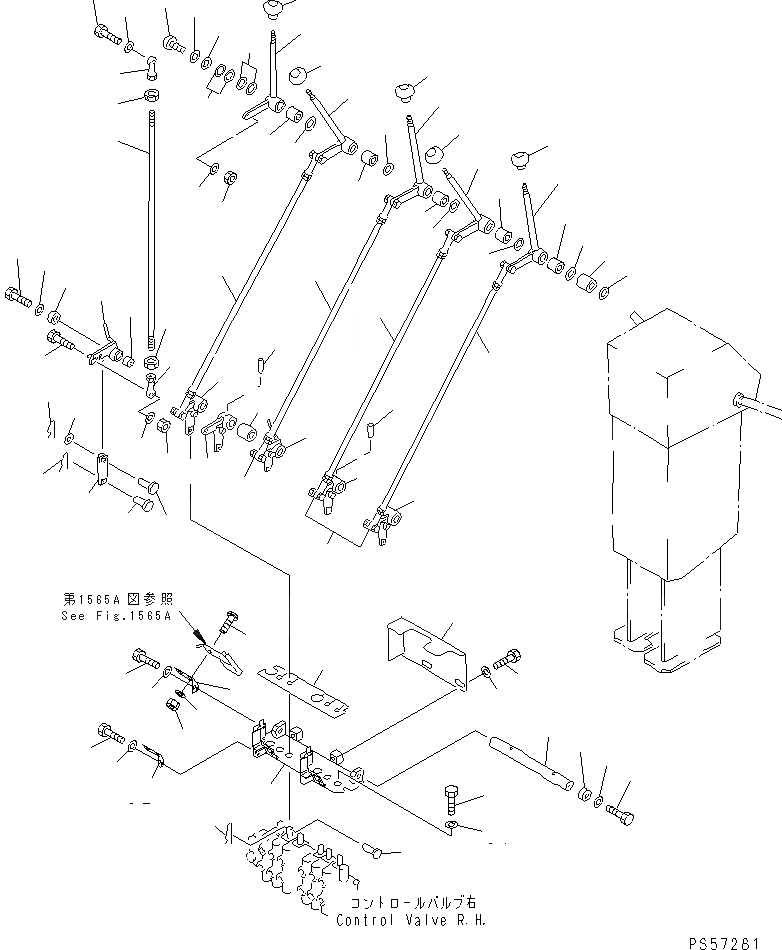 第1565A図参照
See Fig.1565A

コントロールバルブ右
Control Valve R.H.

PS57281