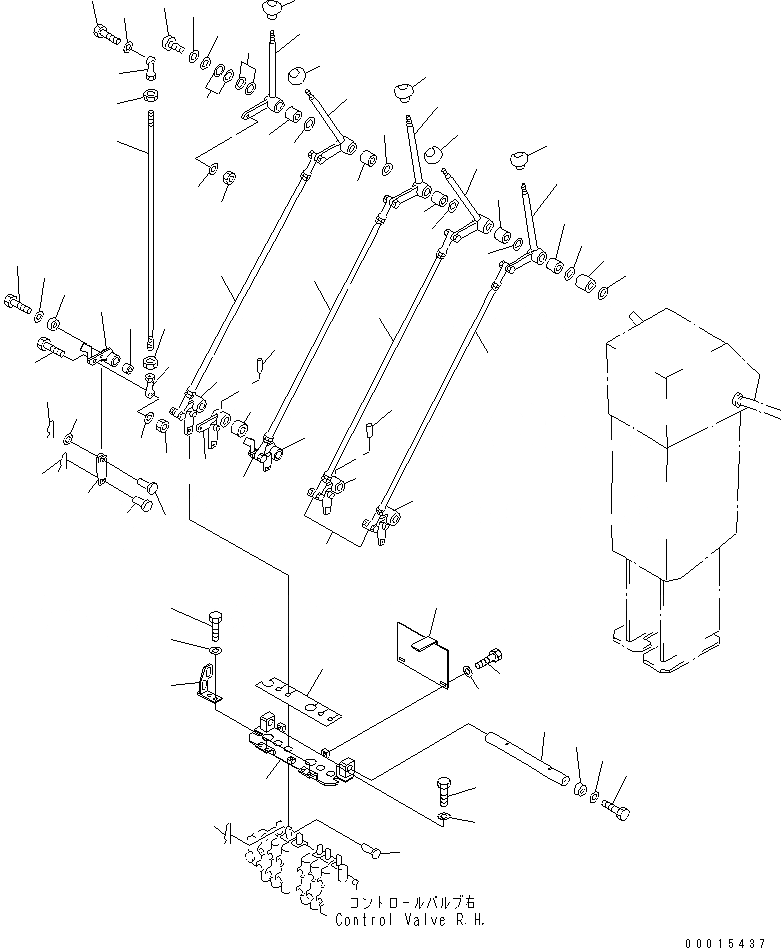 コントロールバルブ右
Control Valve R.H.

00015437