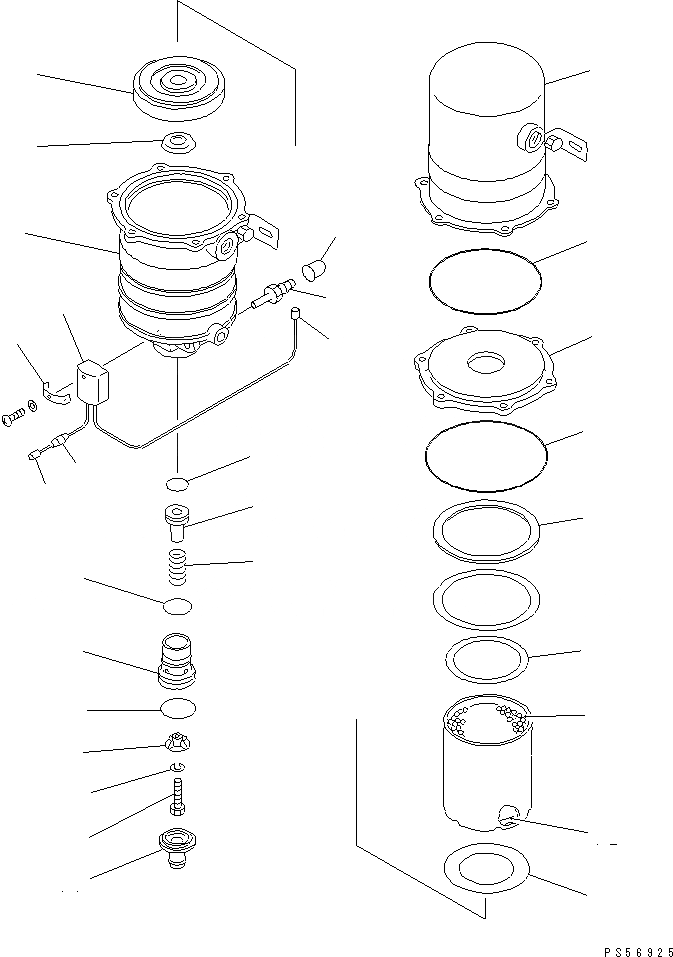 PS56925