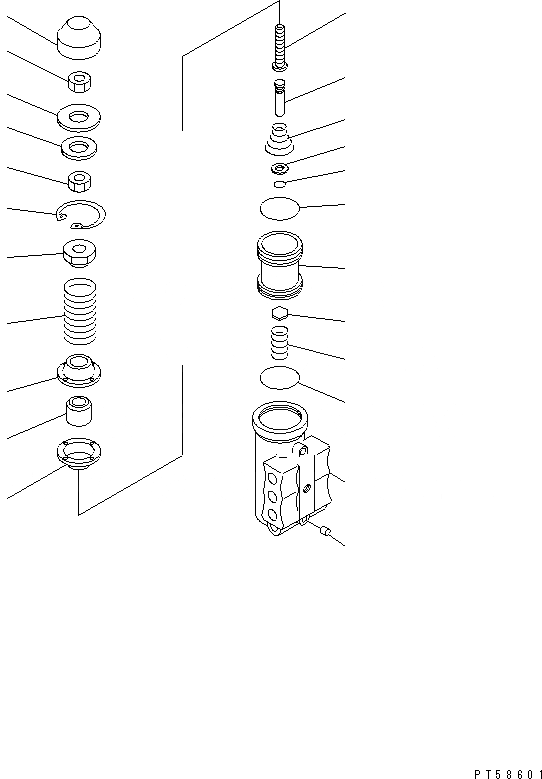 PT58601